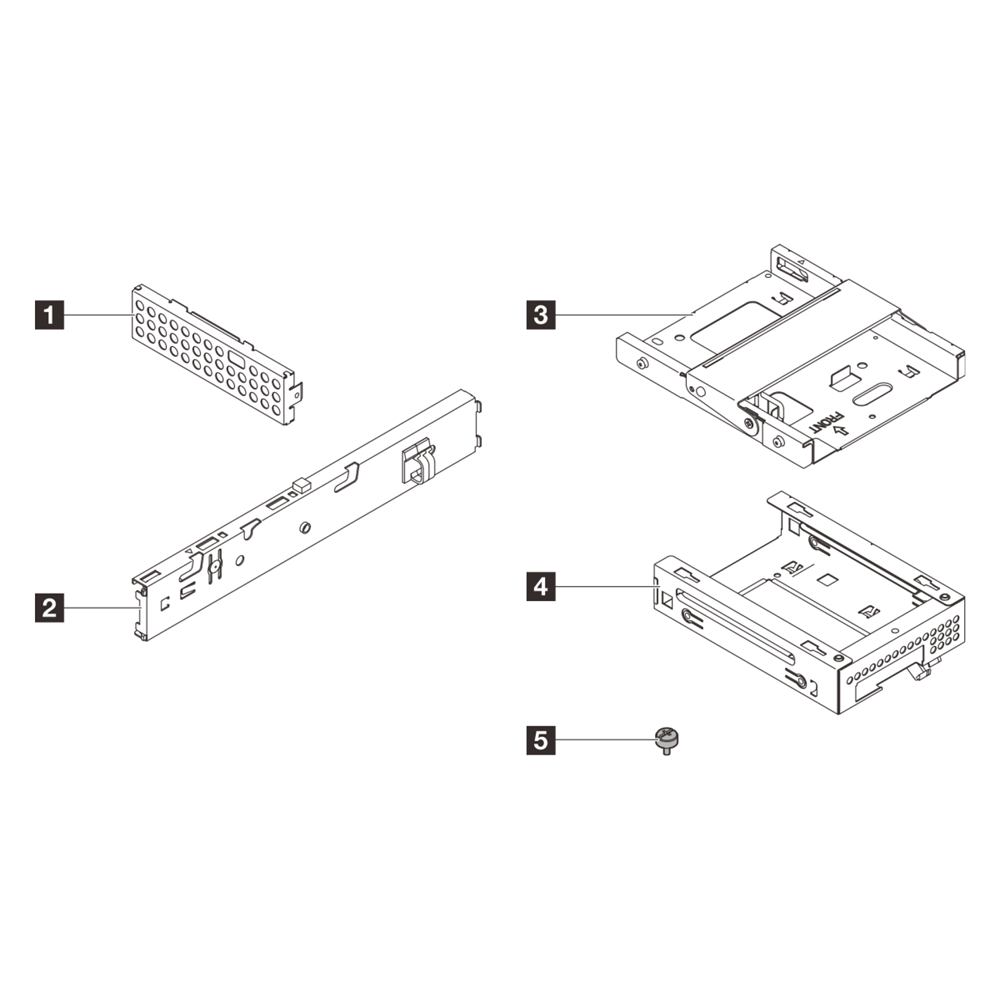 1

2

3

FRONT

4

5